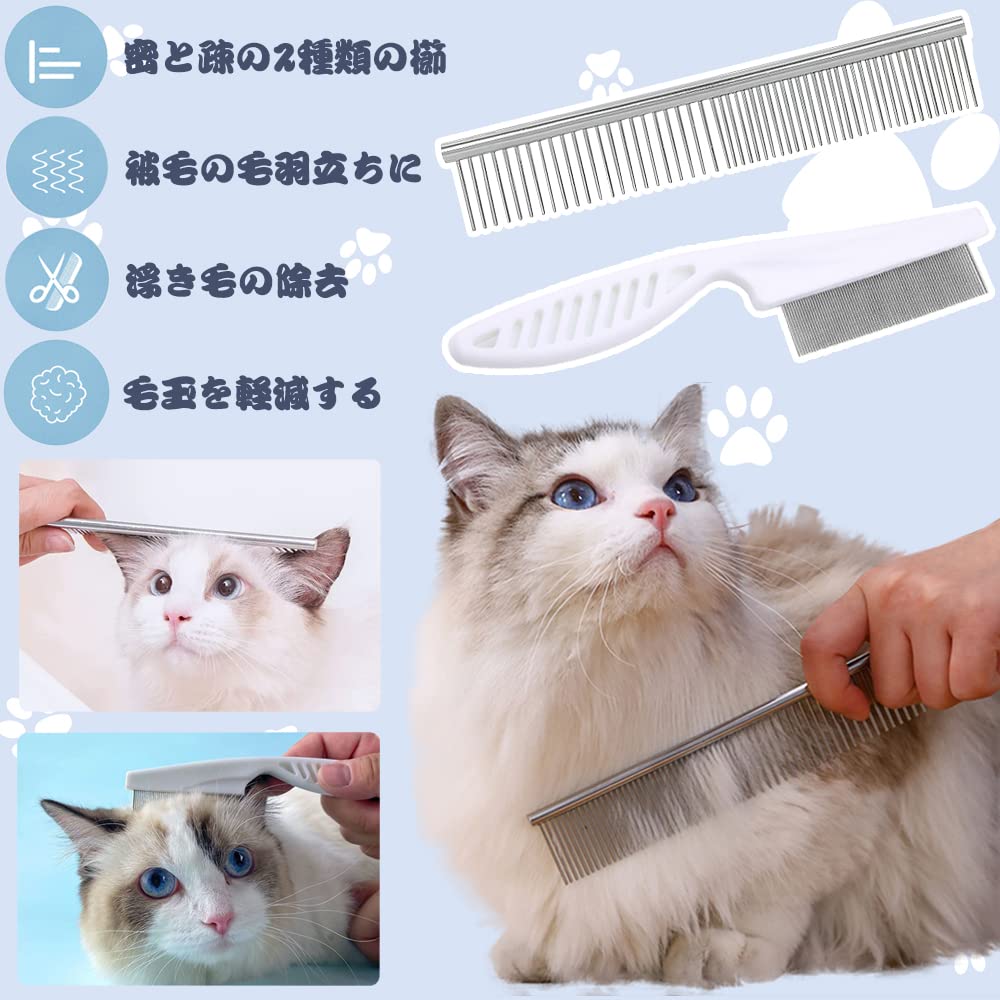 密と疎の2種類の櫛

被毛の毛羽立ちに

浮き毛の除去

毛玉を軽減する